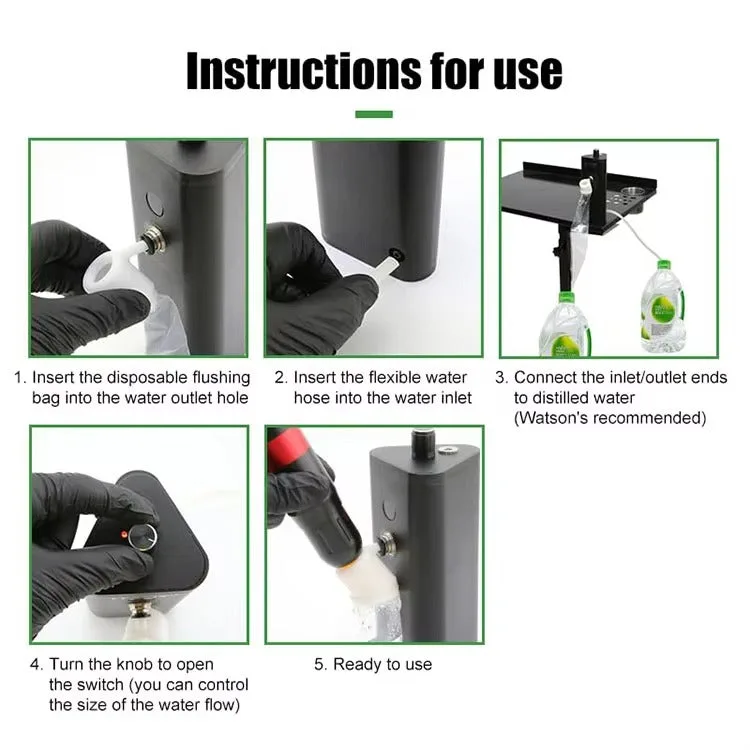 Instructions for use

1. Insert the disposable flushing bag into the water outlet hole

2. Insert the flexible water hose into the water inlet

3. Connect the inlet/outlet ends to distilled water (Watson's recommended)

4. Turn the knob to open the switch (you can control the size of the water flow)

5. Ready to use