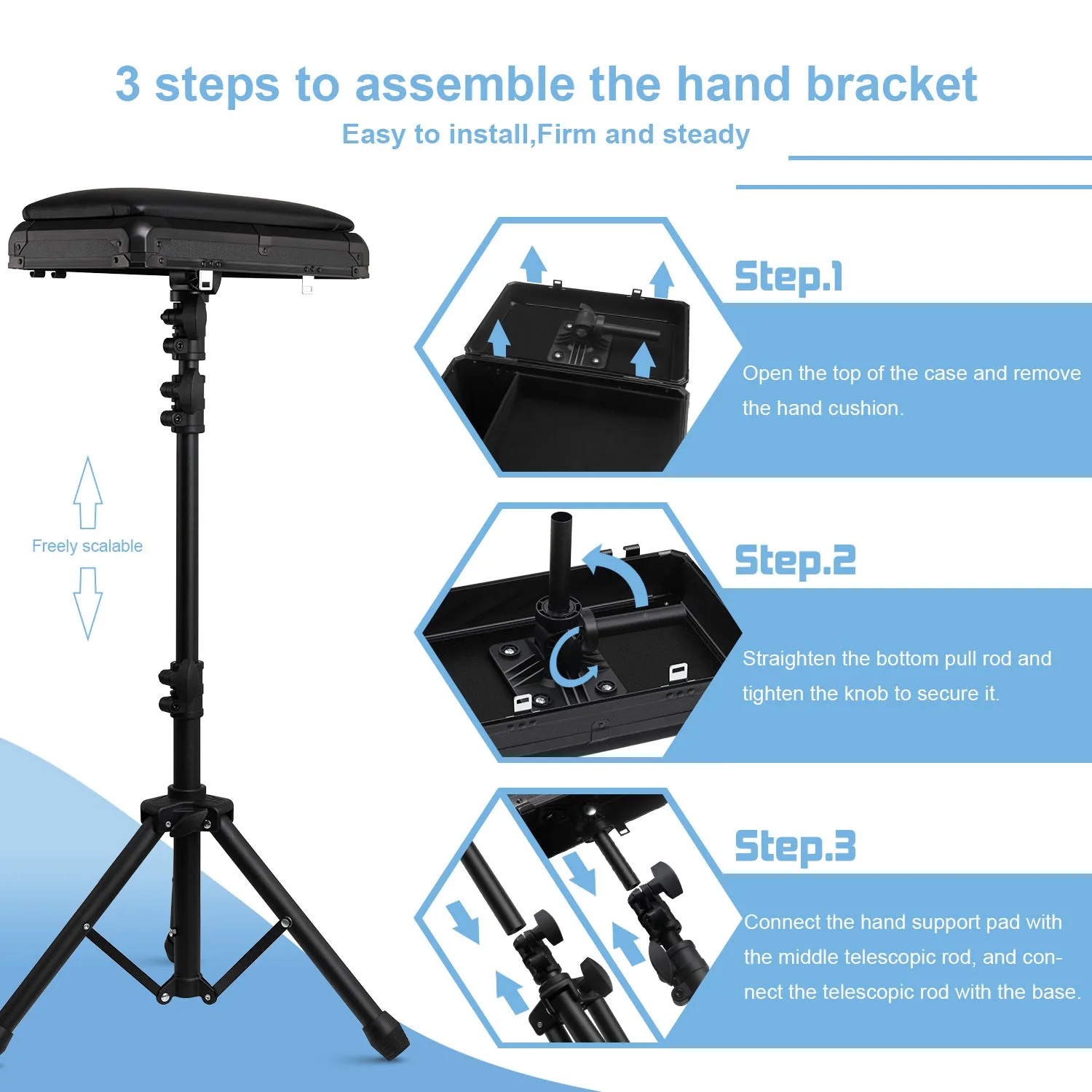 3 steps to assemble the hand bracket
Easy to install,Firm and steady

Freely scalable

Step.1
Open the top of the case and remove the hand cushion.

Step.2
Straighten the bottom pull rod and tighten the knob to secure it.

Step.3
Connect the hand support pad with the middle telescopic rod, and connect the telescopic rod with the base.